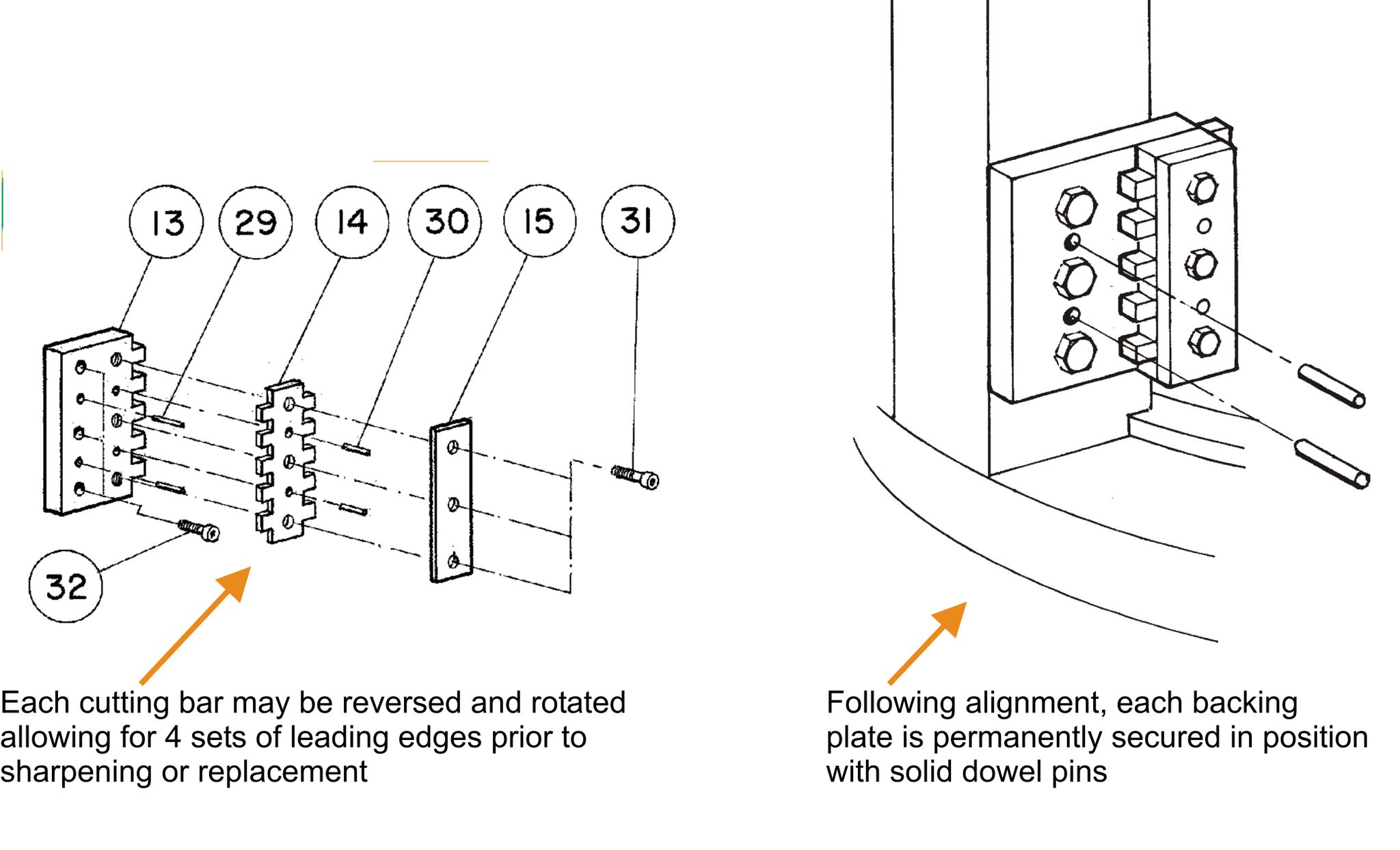 13 29 14 30 15 31

32

Each cutting bar may be reversed and rotated allowing for 4 sets of leading edges prior to sharpening or replacement

Following alignment, each backing plate is permanently secured in position with solid dowel pins